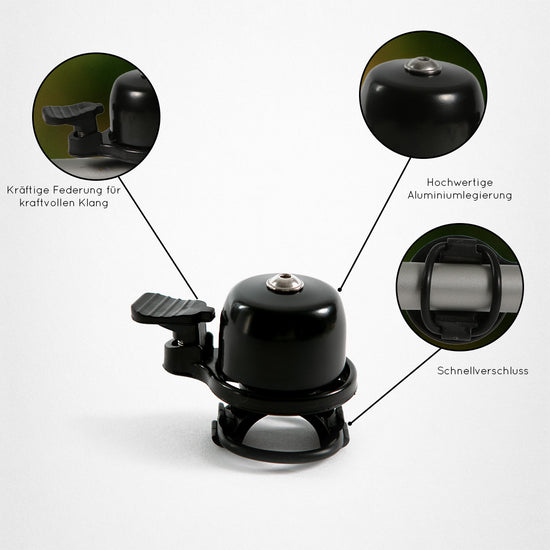 Kräftige Federung für kraftvollen Klang

Hochwertige Aluminiumlegierung

Schnellverschluss