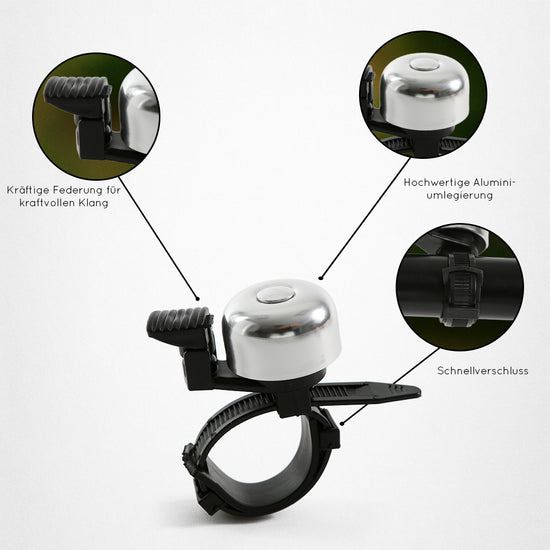 Kräftige Federung für kraftvollen Klang

Hochwertige Aluminiumlegierung

Schnellverschluss